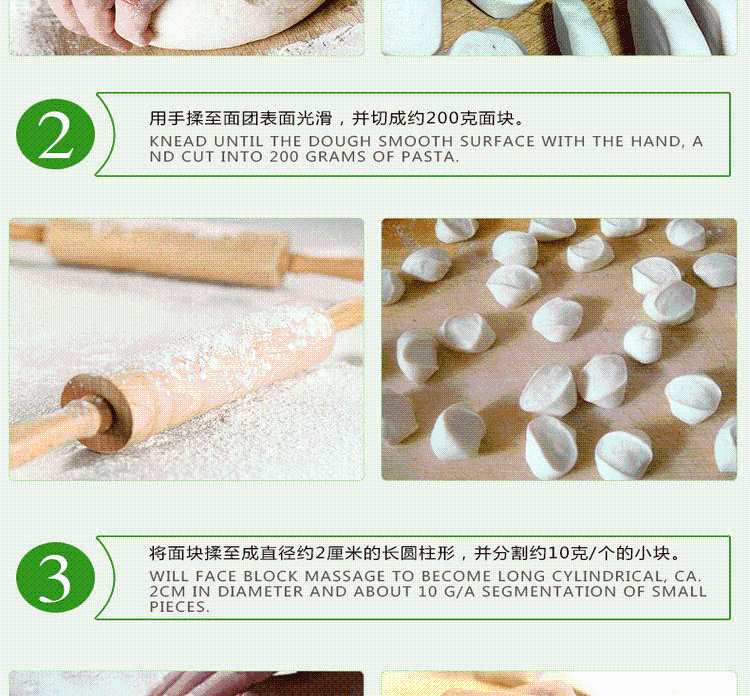 2

用手揉至面团表面光滑，并切成约200克面块。
KNEAD UNTIL THE DOUGH SMOOTH SURFACE WITH THE HAND, AND CUT INTO 200 GRAMS OF PASTA.

3

将面块揉至成直径约2厘米的长圆柱形，并分割约10克/个的小块。
WILL FACE BLOCK MASSAGE TO BECOME LONG CYLINDRICAL, CA. 2CM IN DIAMETER AND ABOUT 10 G/A SEGMENTATION OF SMALL PIECES.