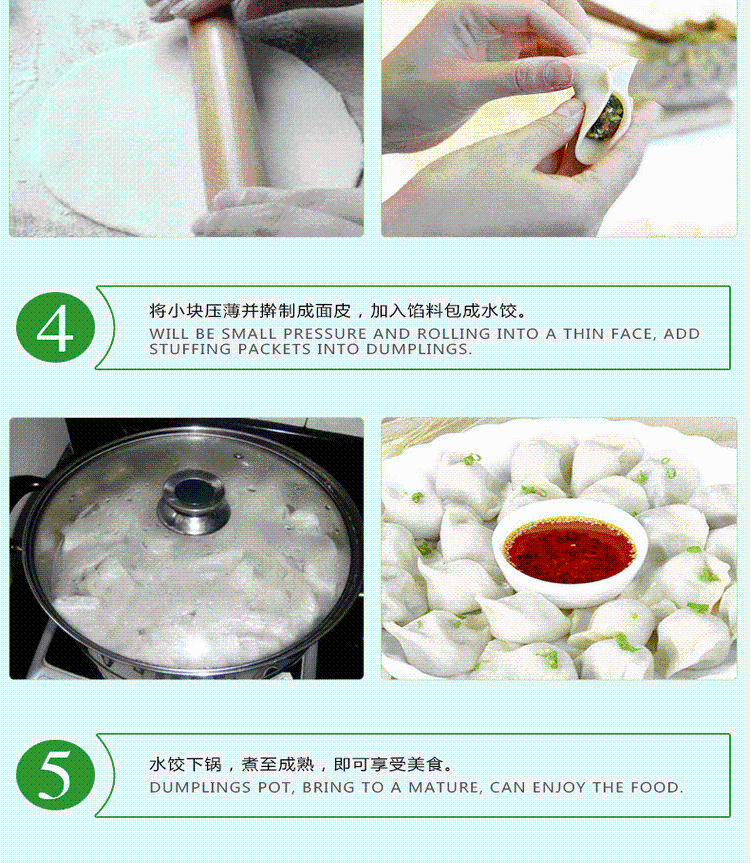 4

将小块压薄并擀制成面皮，加入馅料包成水饺。
WILL BE SMALL PRESSURE AND ROLLING INTO A THIN FACE, ADD STUFFING PACKETS INTO DUMPLINGS.

5

水饺下锅，煮至成熟，即可享受美食。
DUMPLINGS POT, BRING TO A MATURE, CAN ENJOY THE FOOD.