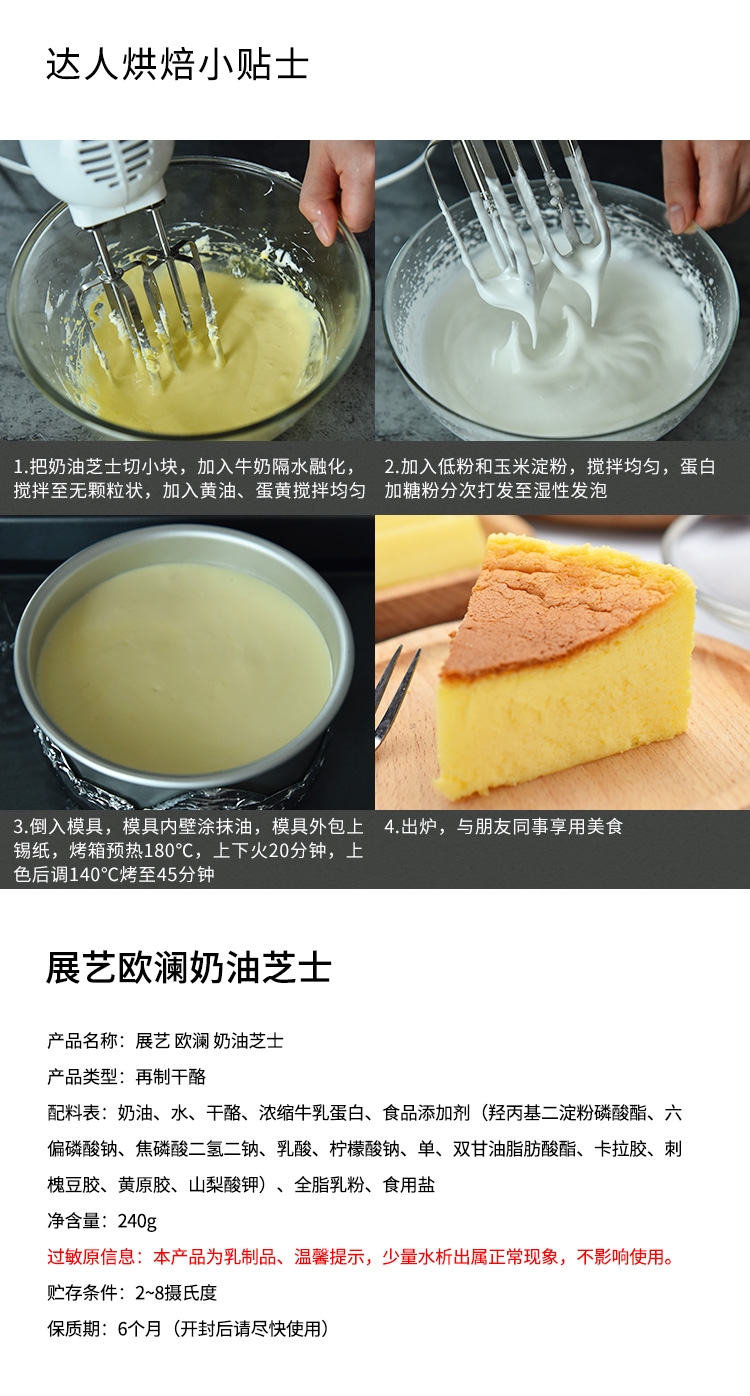 达人烘焙小贴士

1.把奶油芝士切小块，加入牛奶隔水融化，搅拌至无颗粒状，加入黄油、蛋黄搅拌均匀

2.加入低粉和玉米淀粉，搅拌均匀，蛋白加糖粉分次打发至湿性发泡

3.倒入模具，模具内壁涂抹油，模具外包上锡纸，烤箱预热180°C，上下火20分钟，上色后调140°C烤至45分钟

4.出炉，与朋友同事享用美食

展艺欧澜奶油芝士

产品名称：展艺 欧澜 奶油芝士

产品类型：再制干酪

配料表：奶油、水、干酪、浓缩牛乳蛋白、食品添加剂（羟丙基二淀粉磷酸酯、六偏磷酸钠、焦磷酸二氢二钠、乳酸、柠檬酸钠、单、双甘油脂肪酸酯、卡拉胶、刺槐豆胶、黄原胶、山梨酸钾）、全脂乳粉、食用盐

净含量：240g

过敏原信息：本产品为乳制品、温馨提示，少量水析出属正常现象，不影响使用。

贮存条件：2~8摄氏度

保质期：6个月（开封后请尽快使用）