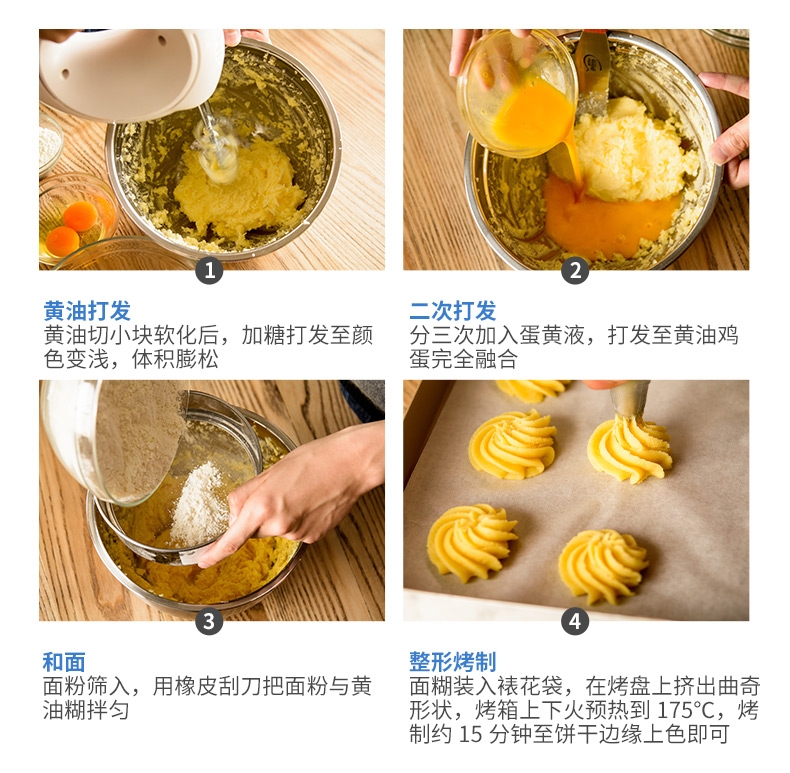 1

黄油打发
黄油切小块软化后，加糖打发至颜色变浅，体积膨松

2

二次打发
分三次加入蛋黄液，打发至黄油鸡蛋完全融合

3

和面
面粉筛入，用橡皮刮刀把面粉与黄油糊拌匀

4

整形烤制
面糊装入裱花袋，在烤盘上挤出曲奇形状，烤箱上下火预热到 175°C，烤制约 15 分钟至饼干边缘上色即可